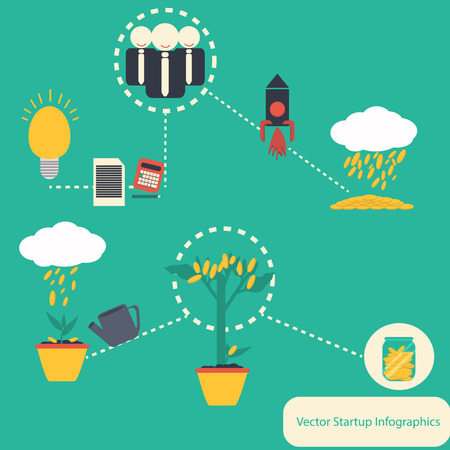 Vector Startup Infographics